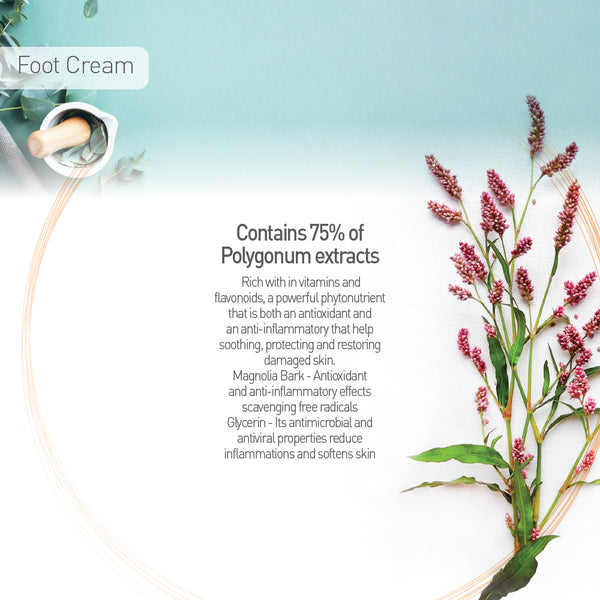 Foot Cream

Contains 75% of Polygonum extracts

Rich with in vitamins and flavonoids, a powerful phytonutrient that is both an antioxidant and an anti-inflammatory that help soothing, protecting and restoring damaged skin.
Magnolia Bark - Antioxidant and anti-inflammatory effects scavenging free radicals
Glycerin - Its antimicrobial and antiviral properties reduce inflammations and softens skin